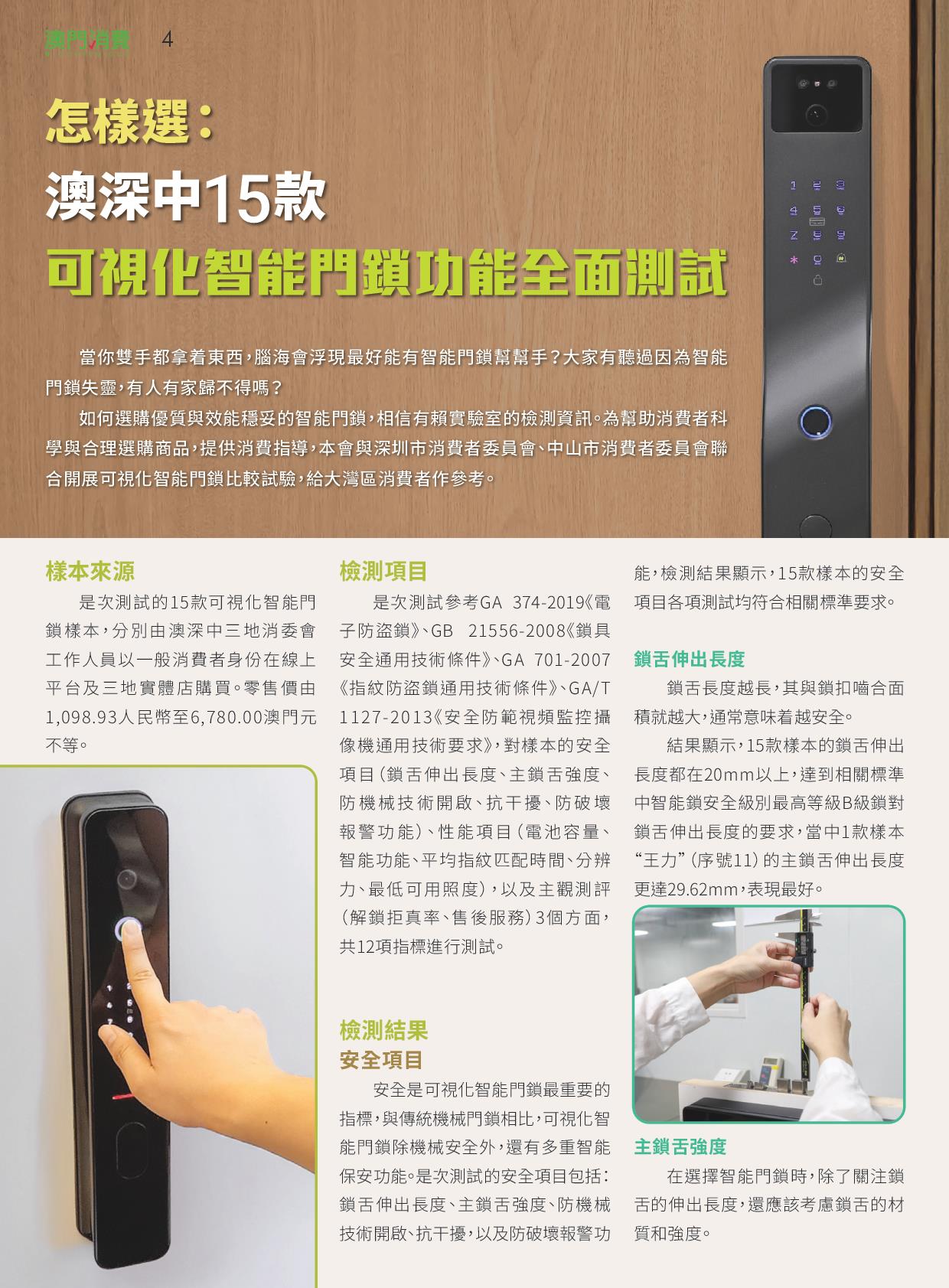 澳門消費 4

怎樣選：
澳深中15款
可視化智能門鎖功能全面測試

當你雙手都拿着東西，腦海會浮現最好能有智能門鎖幫幫手？大家有聽過因為智能門鎖失靈，有人有家歸不得嗎？

如何選購優質與效能穩妥的智能門鎖，相信有賴實驗室的檢測資訊。為幫助消費者科學與合理選購商品，提供消費指導，本會與深圳市消費者委員會、中山市消費者委員會聯合開展可視化智能門鎖比較試驗，給大灣區消費者作參考。

樣本來源

是次測試的15款可視化智能門鎖樣本，分別由澳深中三地消委會工作人員以一般消費者身份在線上平台及三地實體店購買。零售價由1,098.93人民幣至6,780.00澳門元不等。

檢測項目

是次測試參考GA 374-2019《電子防盜鎖》、GB 21556-2008《鎖具安全通用技術條件》、GA 701-2007《指紋防盜鎖通用技術條件》、GA/T 1127-2013《安全防範視頻監控攝像機通用技術要求》，對樣本的安全項目（鎖舌伸出長度、主鎖舌強度、防機械技術開啟、抗干擾、防破壞報警功能）、性能項目（電池容量、智能功能、平均指紋匹配時間、分辨力、最低可用照度），以及主觀測評（解鎖拒真率、售後服務）3個方面，共12項指標進行測試。

檢測結果
安全項目

安全是可視化智能門鎖最重要的指標，與傳統機械門鎖相比，可視化智能門鎖除機械安全外，還有多重智能保安功能。是次測試的安全項目包括：鎖舌伸出長度、主鎖舌強度、防機械技術開啟、抗干擾，以及防破壞報警功能，檢測結果顯示，15款樣本的安全項目各項測試均符合相關標準要求。

鎖舌伸出長度

鎖舌長度越長，其與鎖扣嚙合面積就越大，通常意味着越安全。

結果顯示，15款樣本的鎖舌伸出長度都在20mm以上，達到相關標準中智能鎖安全級別最高等級B級鎖對鎖舌伸出長度的要求，當中1款樣本“王力”（序號11）的主鎖舌伸出長度更達29.62mm，表現最好。

主鎖舌強度

在選擇智能門鎖時，除了關注鎖舌的伸出長度，還應該考慮鎖舌的材質和強度。